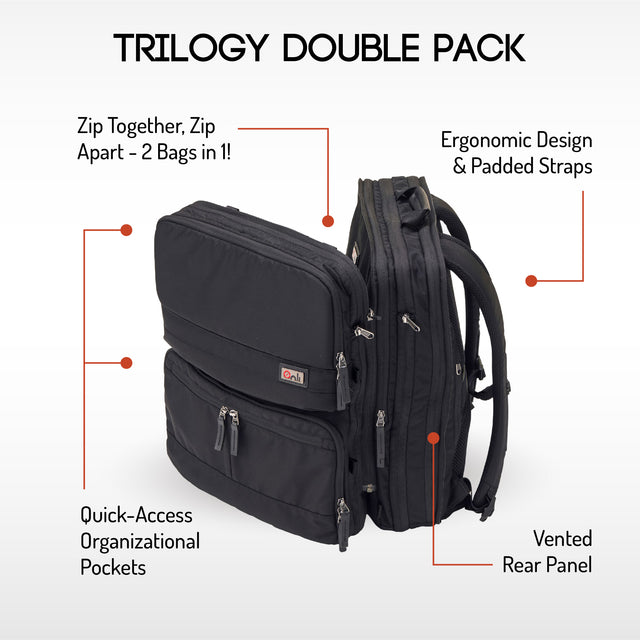 TRILOGY DOUBLE PACK

Zip Together, Zip Apart - 2 Bags in 1!

Ergonomic Design & Padded Straps

Onli

Quick-Access Organizational Pockets

Vented Rear Panel