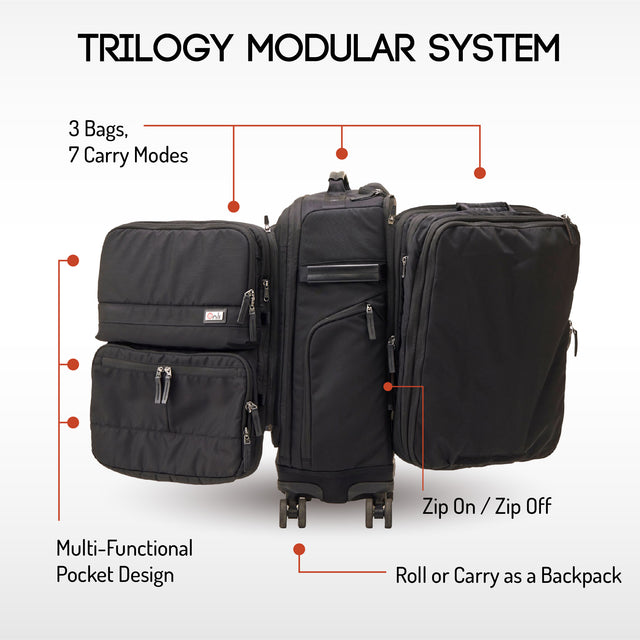 TRILOGY MODULAR SYSTEM

3 Bags,
7 Carry Modes

Zip On / Zip Off

Multi-Functional
Pocket Design

Roll or Carry as a Backpack