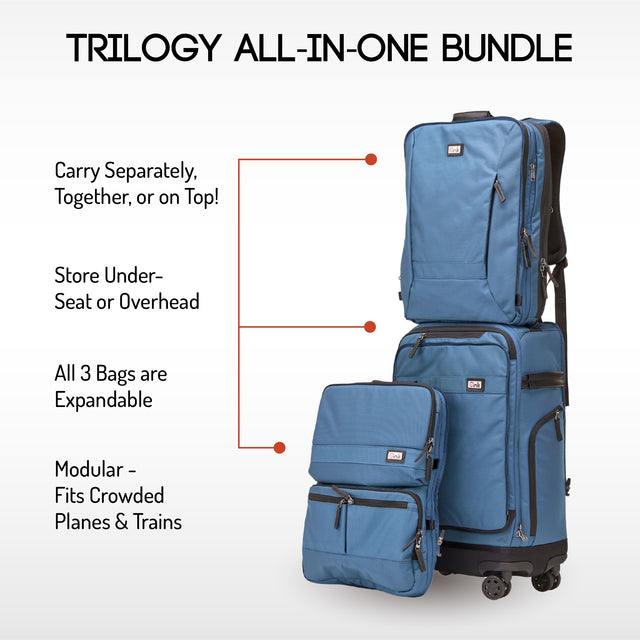 TRILOGY ALL-IN-ONE BUNDLE

Carry Separately, Together, or on Top!

Store Under-Seat or Overhead

All 3 Bags are Expandable

Modular - Fits Crowded Planes & Trains