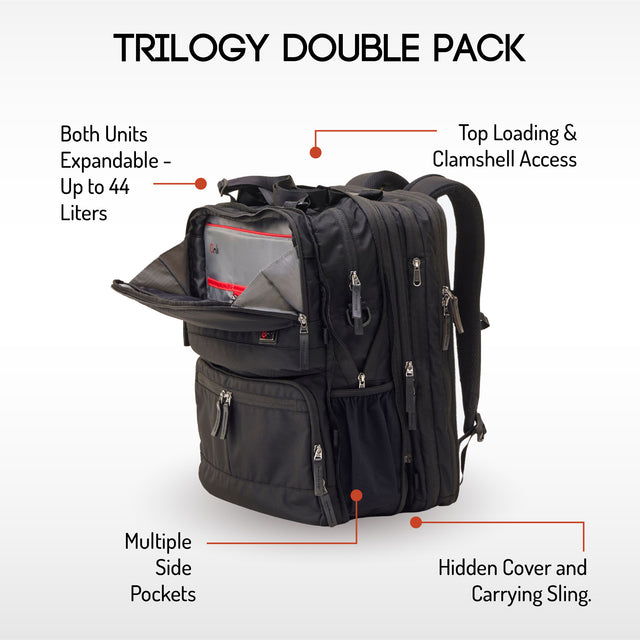 TRILOGY DOUBLE PACK

Both Units Expandable - Up to 44 Liters

Top Loading & Clamshell Access

Multiple Side Pockets

Hidden Cover and Carrying Sling.