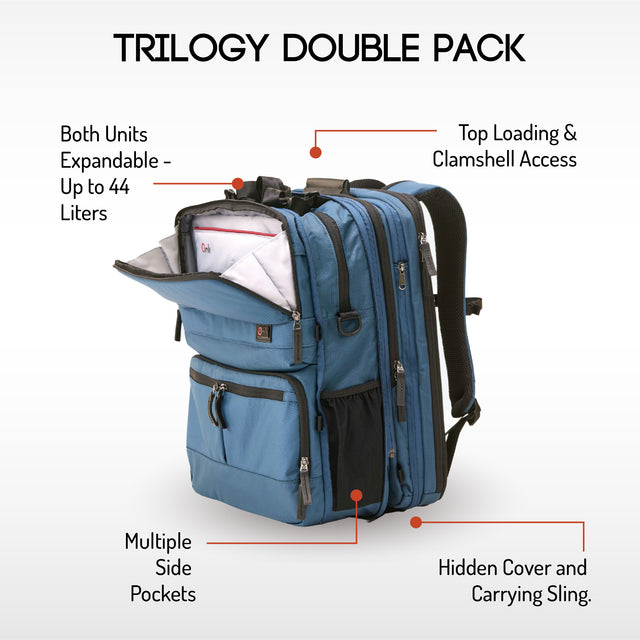 TRILOGY DOUBLE PACK

Both Units Expandable - Up to 44 Liters

Top Loading & Clamshell Access

Multiple Side Pockets

Hidden Cover and Carrying Sling.