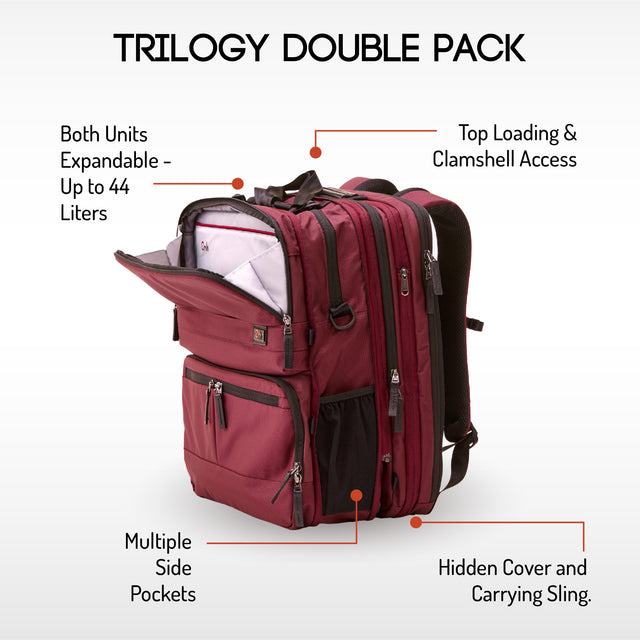 TRILOGY DOUBLE PACK

Both Units Expandable - Up to 44 Liters

Top Loading & Clamshell Access

Multiple Side Pockets

Hidden Cover and Carrying Sling.