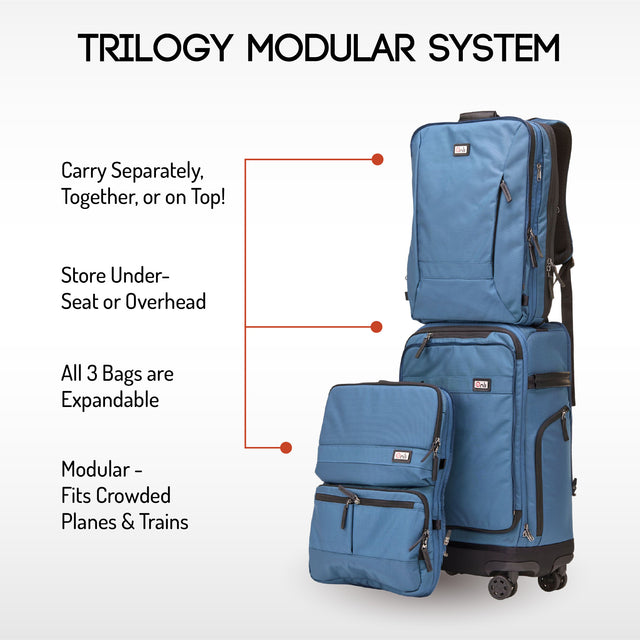 TRILOGY MODULAR SYSTEM

Carry Separately, Together, or on Top!

Store Under-Seat or Overhead

All 3 Bags are Expandable

Modular - Fits Crowded Planes & Trains