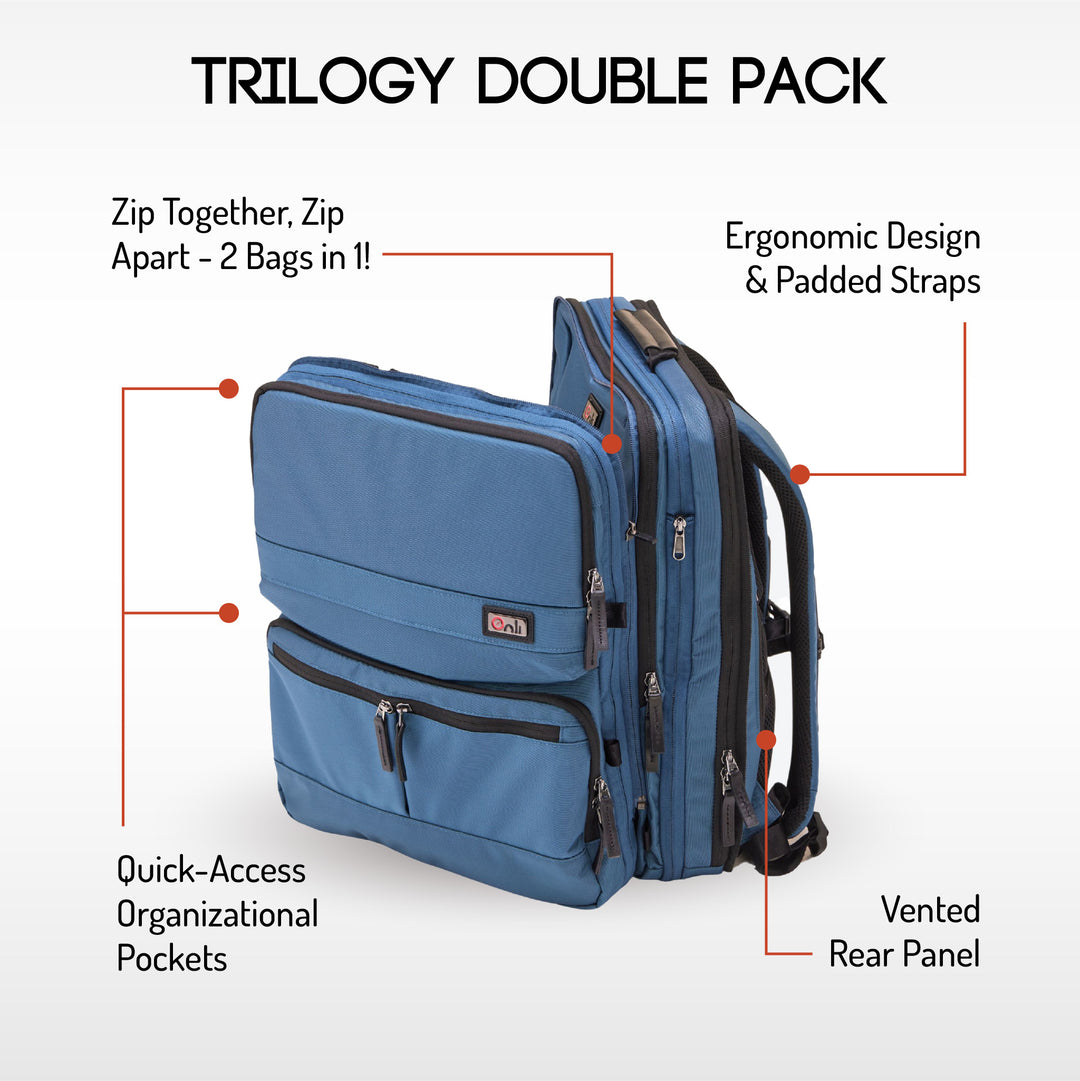 TRILOGY DOUBLE PACK

Zip Together, Zip Apart - 2 Bags in 1!

Ergonomic Design & Padded Straps

Onli

Quick-Access Organizational Pockets

Vented Rear Panel