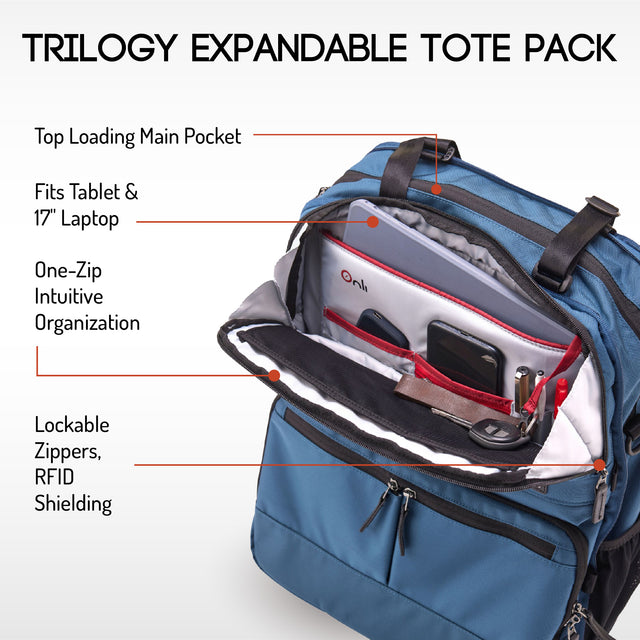 TRILOGY EXPANDABLE TOTE PACK

Top Loading Main Pocket

Fits Tablet & 17" Laptop

One-Zip Intuitive Organization

Lockable Zippers, RFID Shielding

Onli