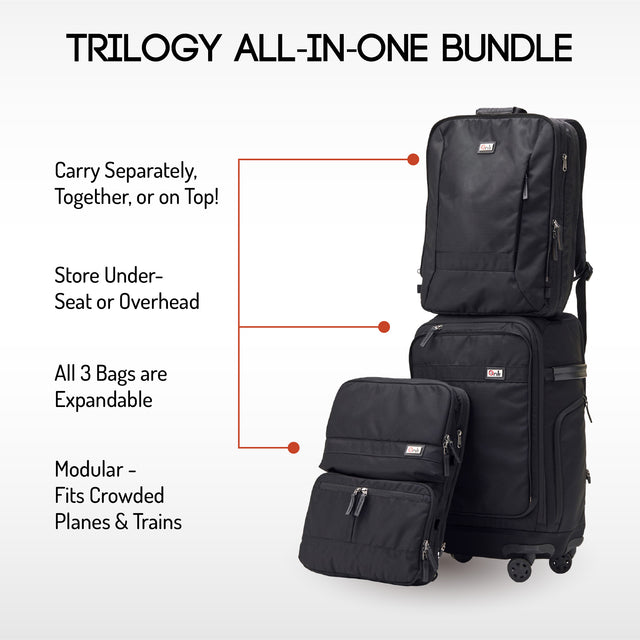 TRILOGY ALL-IN-ONE BUNDLE

Carry Separately, Together, or on Top!

Store Under-Seat or Overhead

All 3 Bags are Expandable

Modular - Fits Crowded Planes & Trains