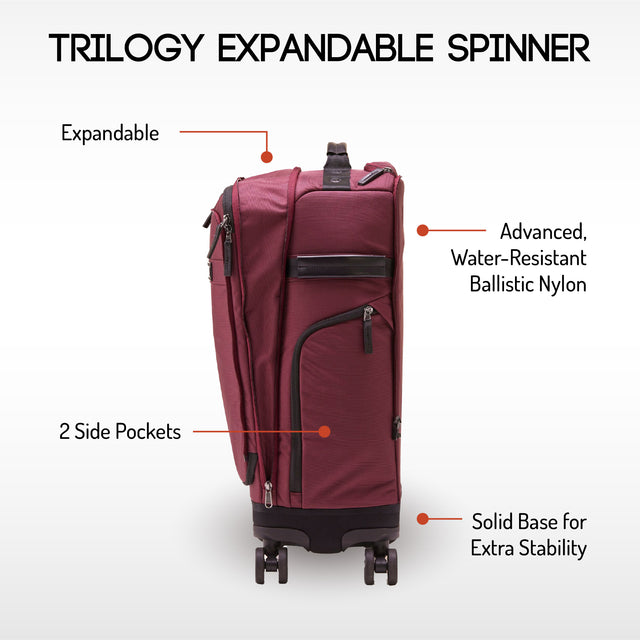 TRILOGY EXPANDABLE SPINNER

Expandable

Advanced, Water-Resistant Ballistic Nylon

2 Side Pockets

Solid Base for Extra Stability