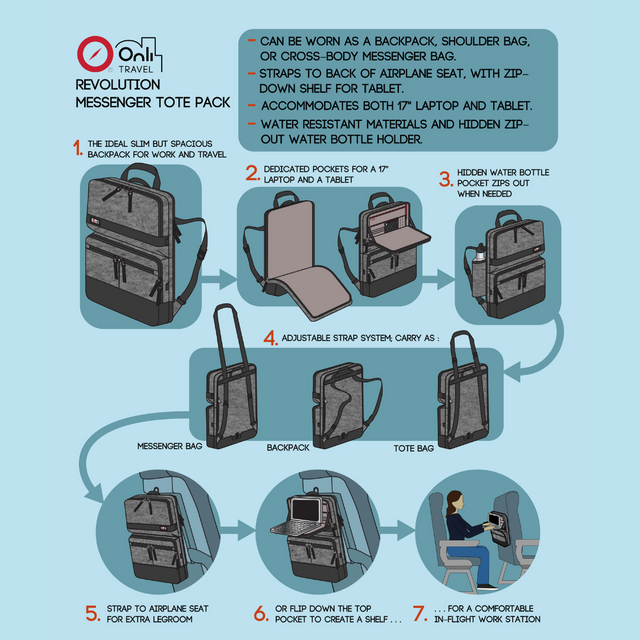 Onli TRAVEL
REVOLUTION MESSENGER TOTE PACK

– CAN BE WORN AS A BACKPACK, SHOULDER BAG, OR CROSS-BODY MESSENGER BAG.
– STRAPS TO BACK OF AIRPLANE SEAT, WITH ZIP-DOWN SHELF FOR TABLET.
– ACCOMMODATES BOTH 17" LAPTOP AND TABLET.
– WATER RESISTANT MATERIALS AND HIDDEN ZIP-OUT WATER BOTTLE HOLDER.

1. THE IDEAL SLIM BUT SPACIOUS BACKPACK FOR WORK AND TRAVEL

2. DEDICATED POCKETS FOR A 17" LAPTOP AND A TABLET

3. HIDDEN WATER BOTTLE POCKET ZIPS OUT WHEN NEEDED

4. ADJUSTABLE STRAP SYSTEM; CARRY AS :

MESSENGER BAG

BACKPACK

TOTE BAG

5. STRAP TO AIRPLANE SEAT FOR EXTRA LEGROOM

6. OR FLIP DOWN THE TOP POCKET TO CREATE A SHELF . . .

7. . . . FOR A COMFORTABLE IN-FLIGHT WORK STATION